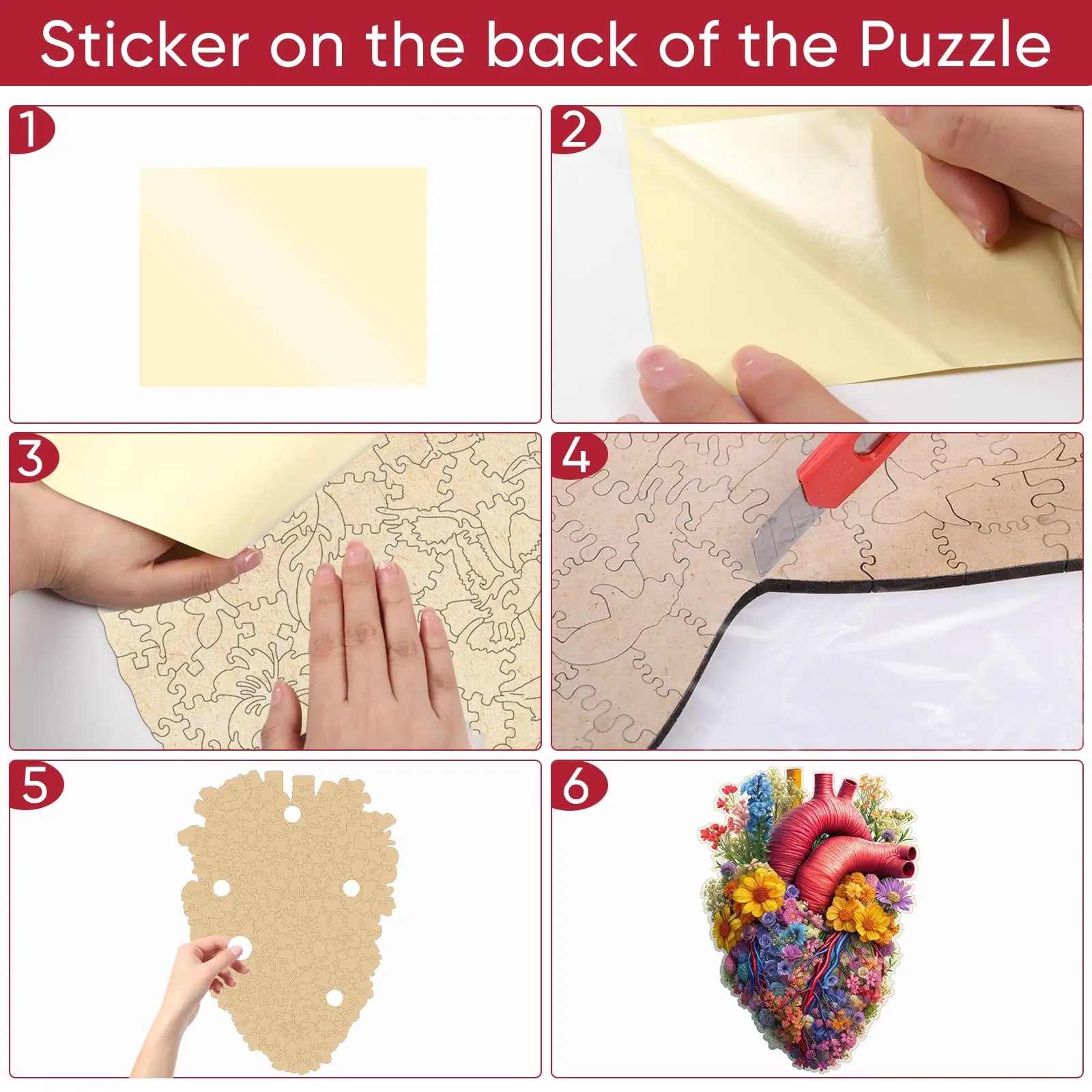 Sticker on the back of the Puzzle

1

2

3

4

5

6