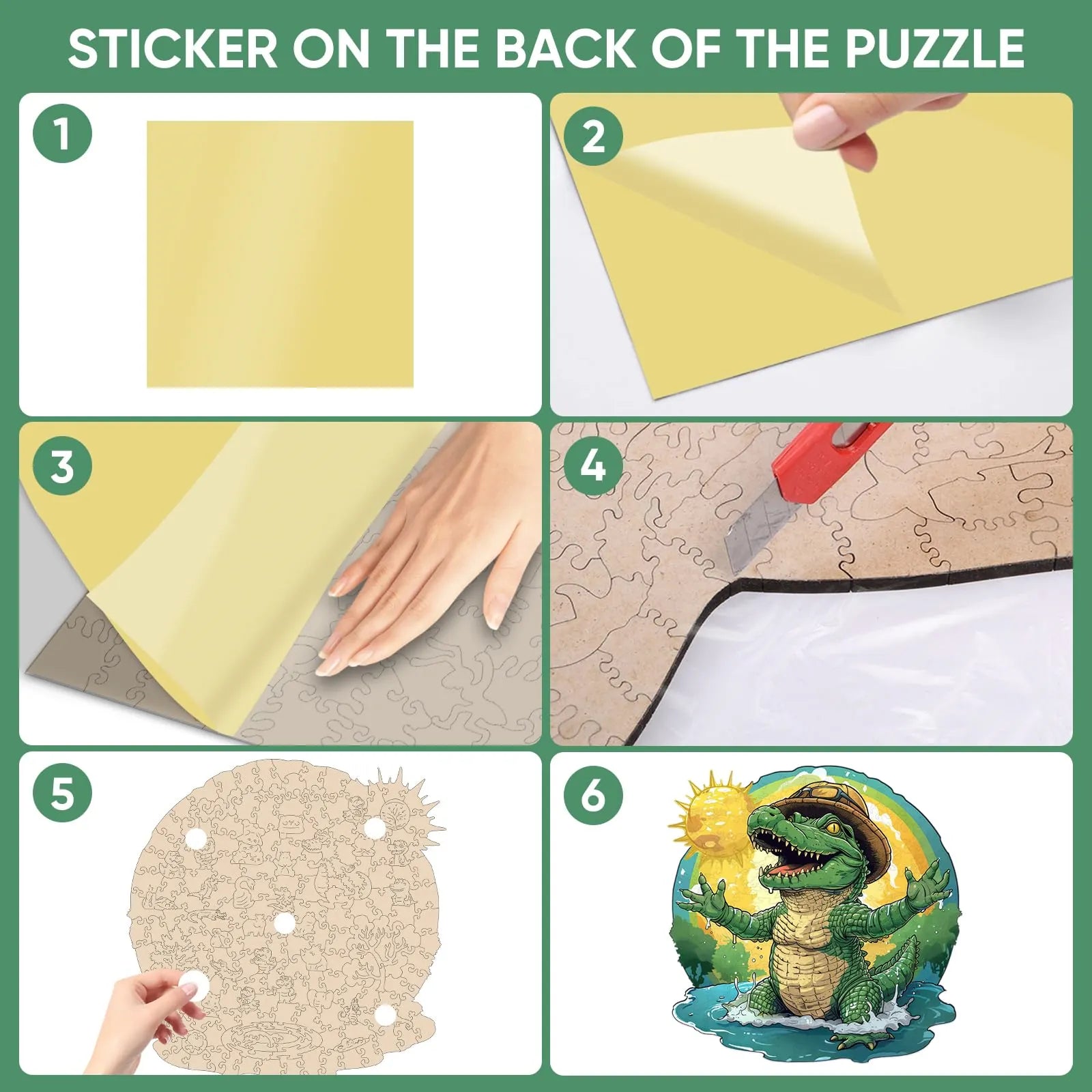 STICKER ON THE BACK OF THE PUZZLE

1

2

3

4

5

6