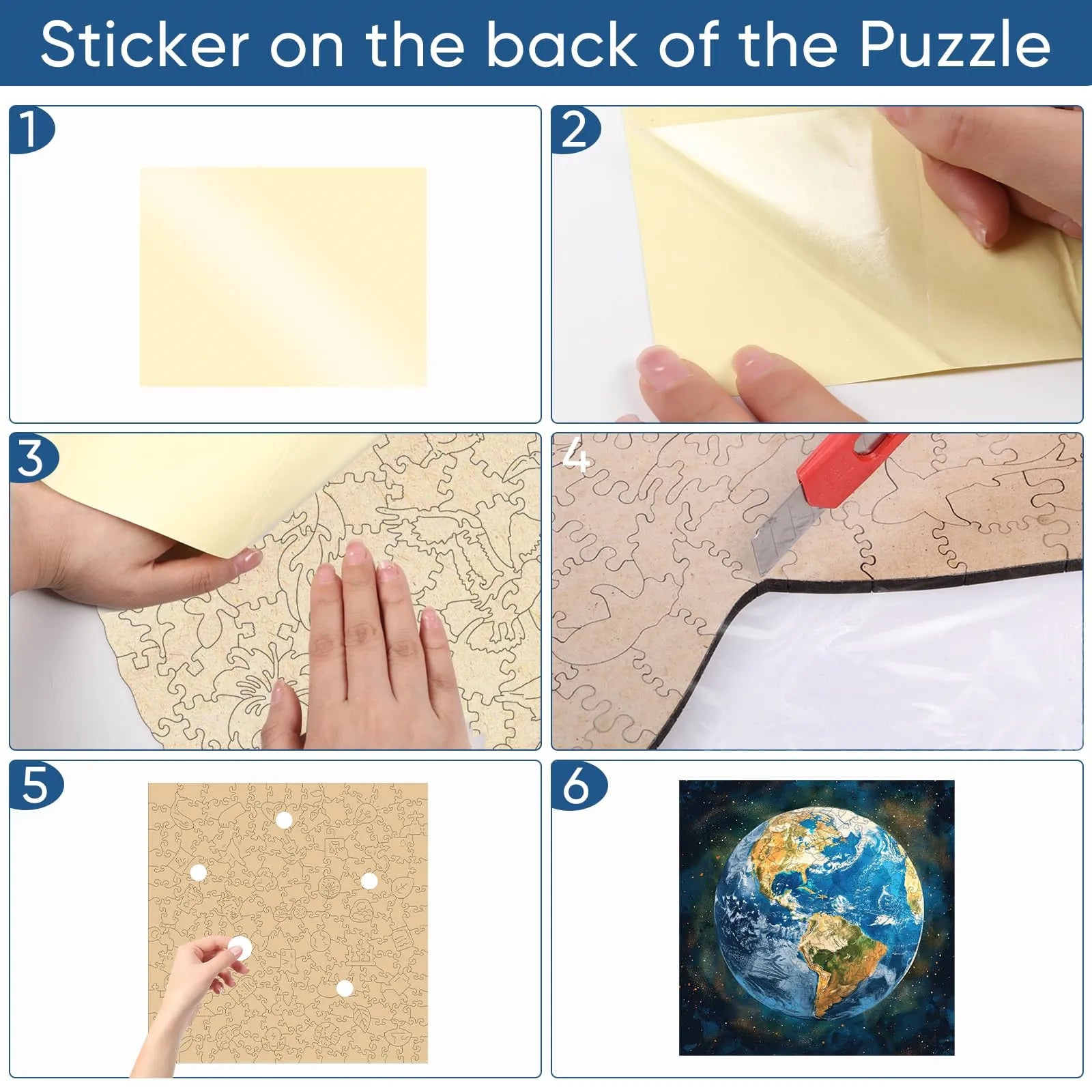 Sticker on the back of the Puzzle

1

2

3

4

5

6