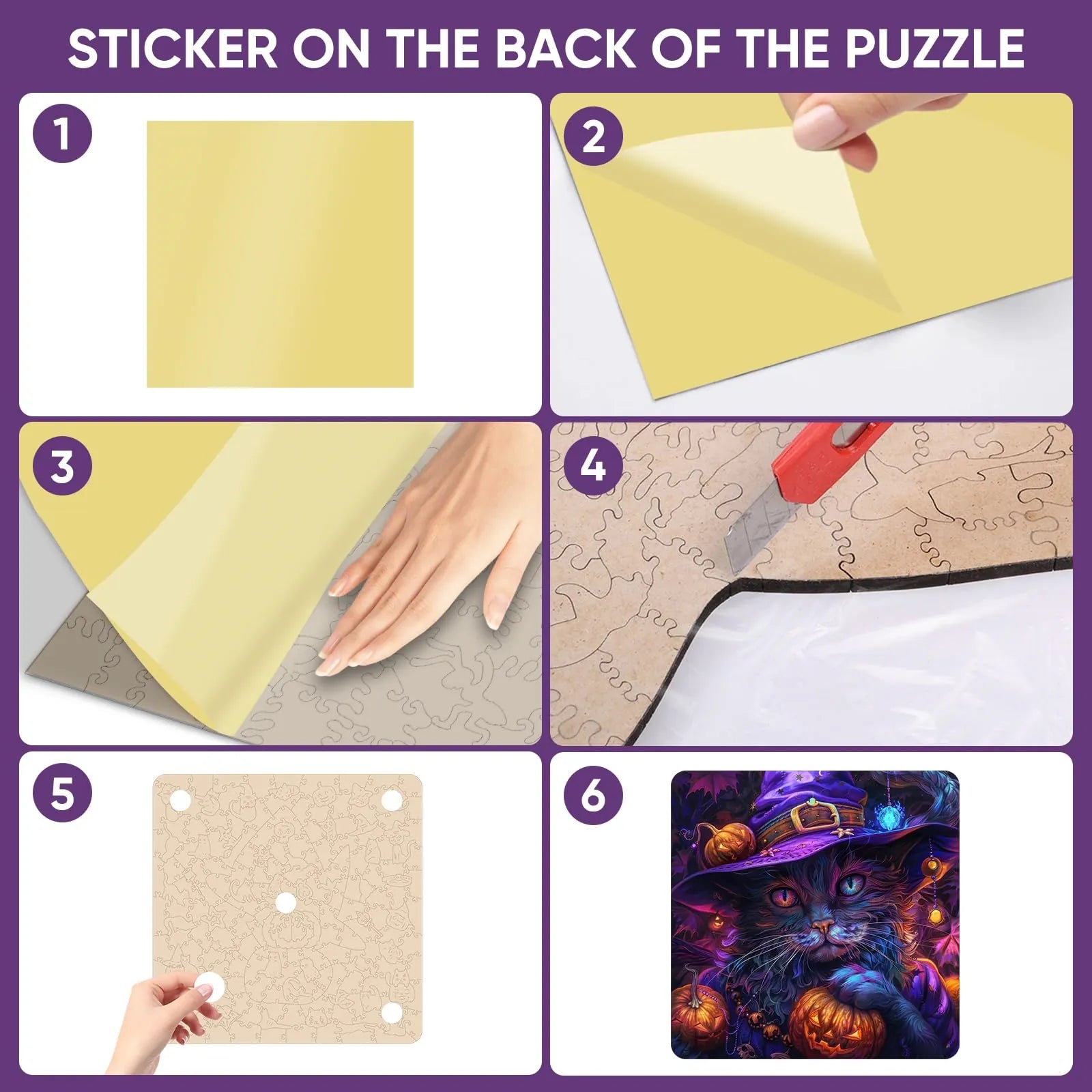 STICKER ON THE BACK OF THE PUZZLE

1

2

3

4

5

6