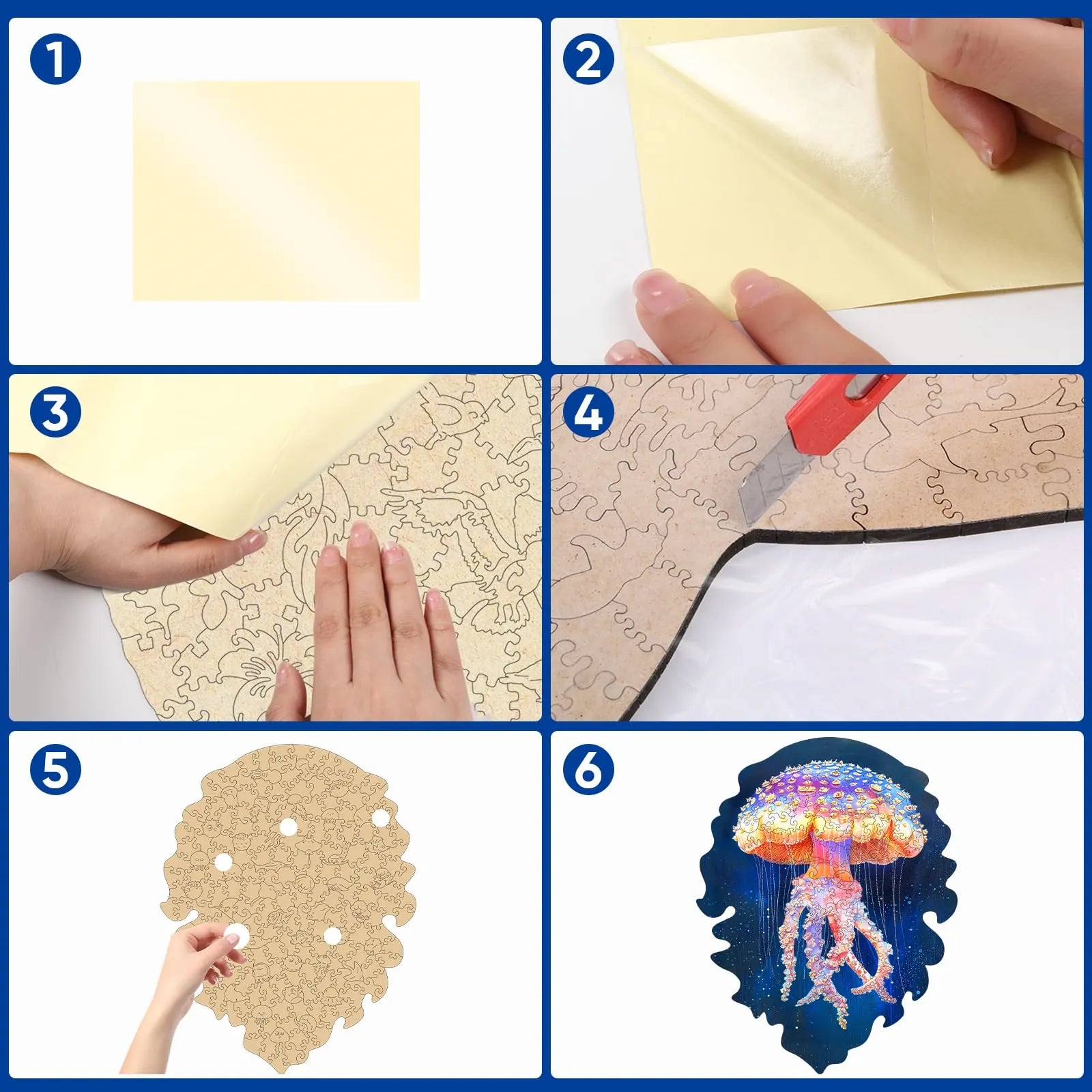 1

2

3

4

5

6