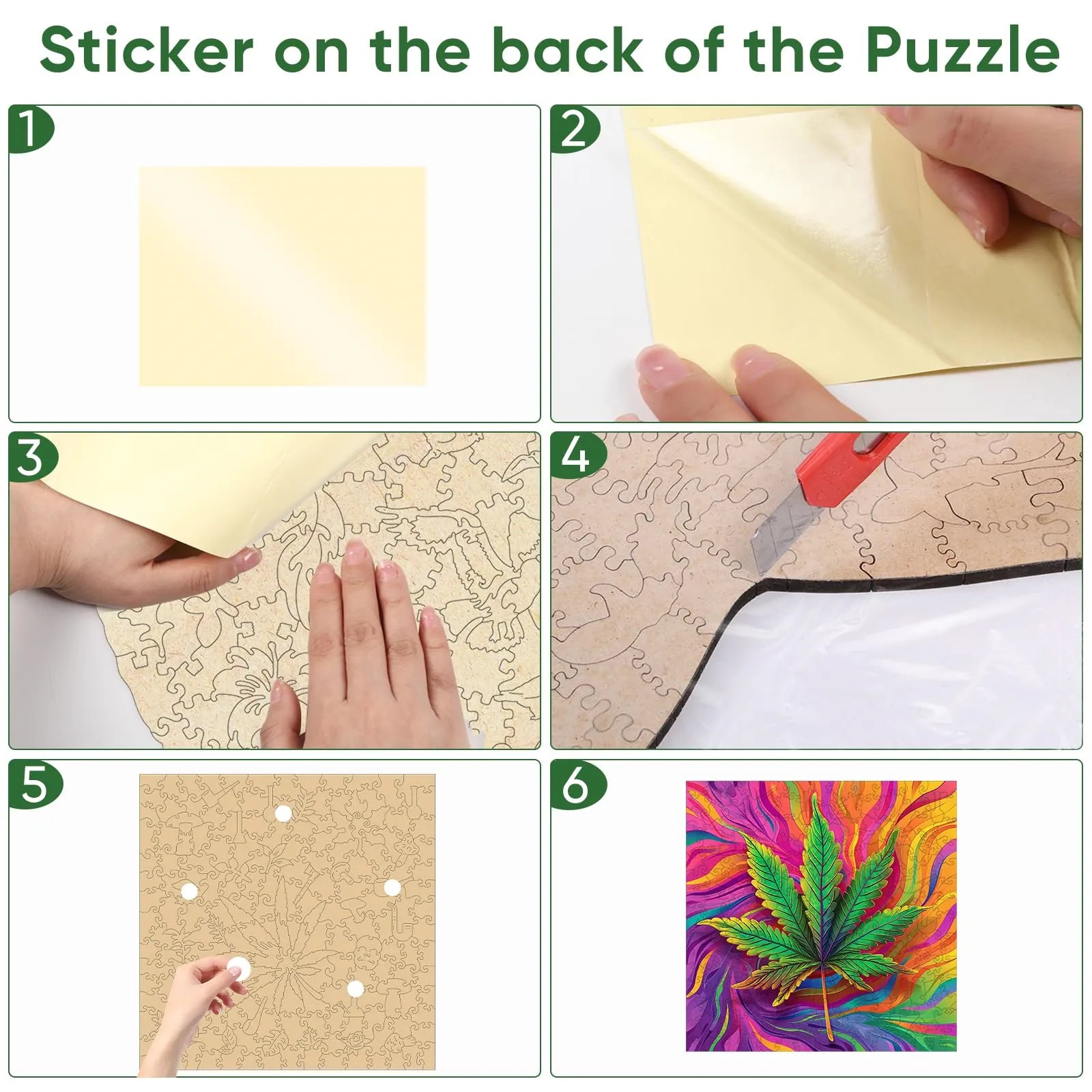 Sticker on the back of the Puzzle

1

2

3

4

5

6