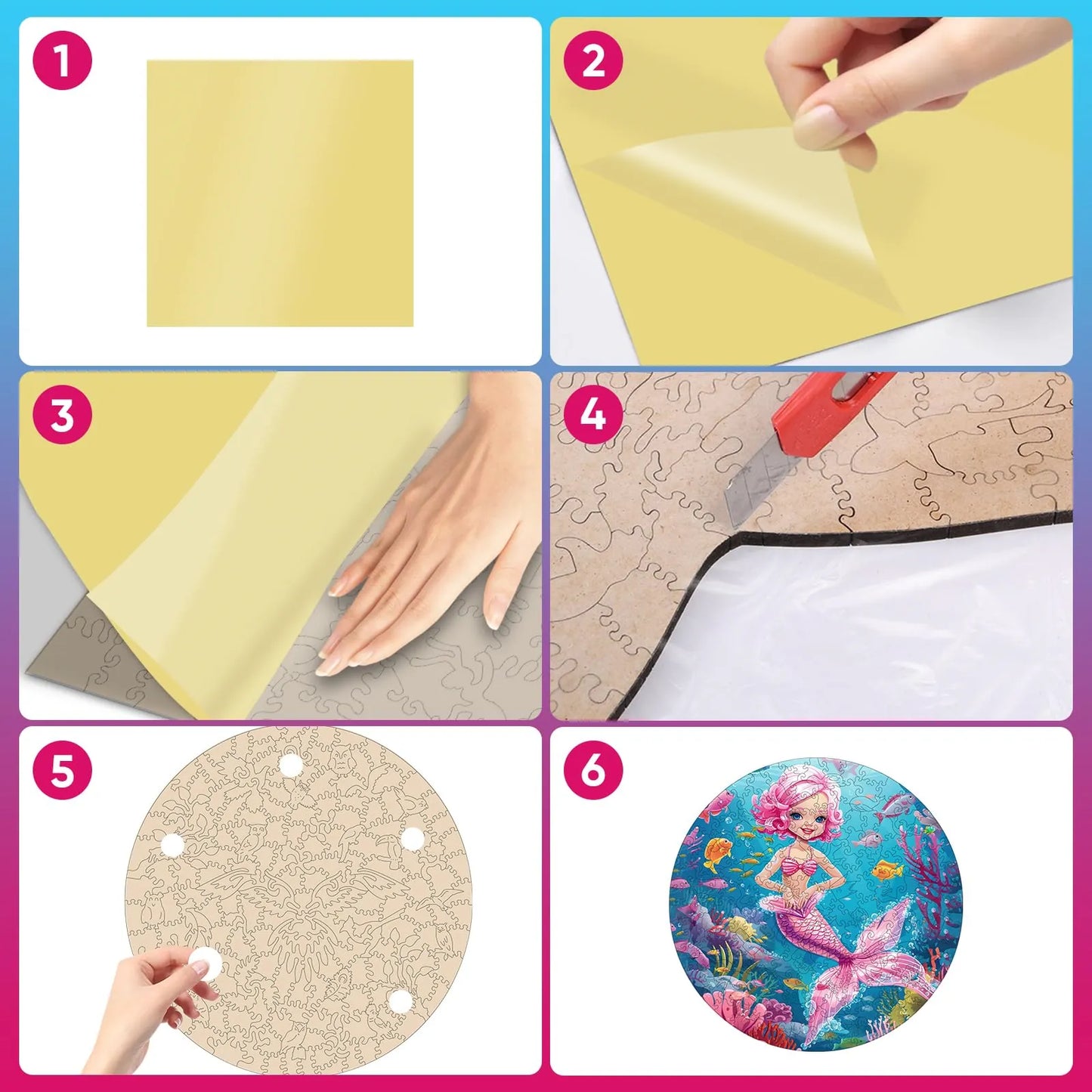 1

2

3

4

5

6