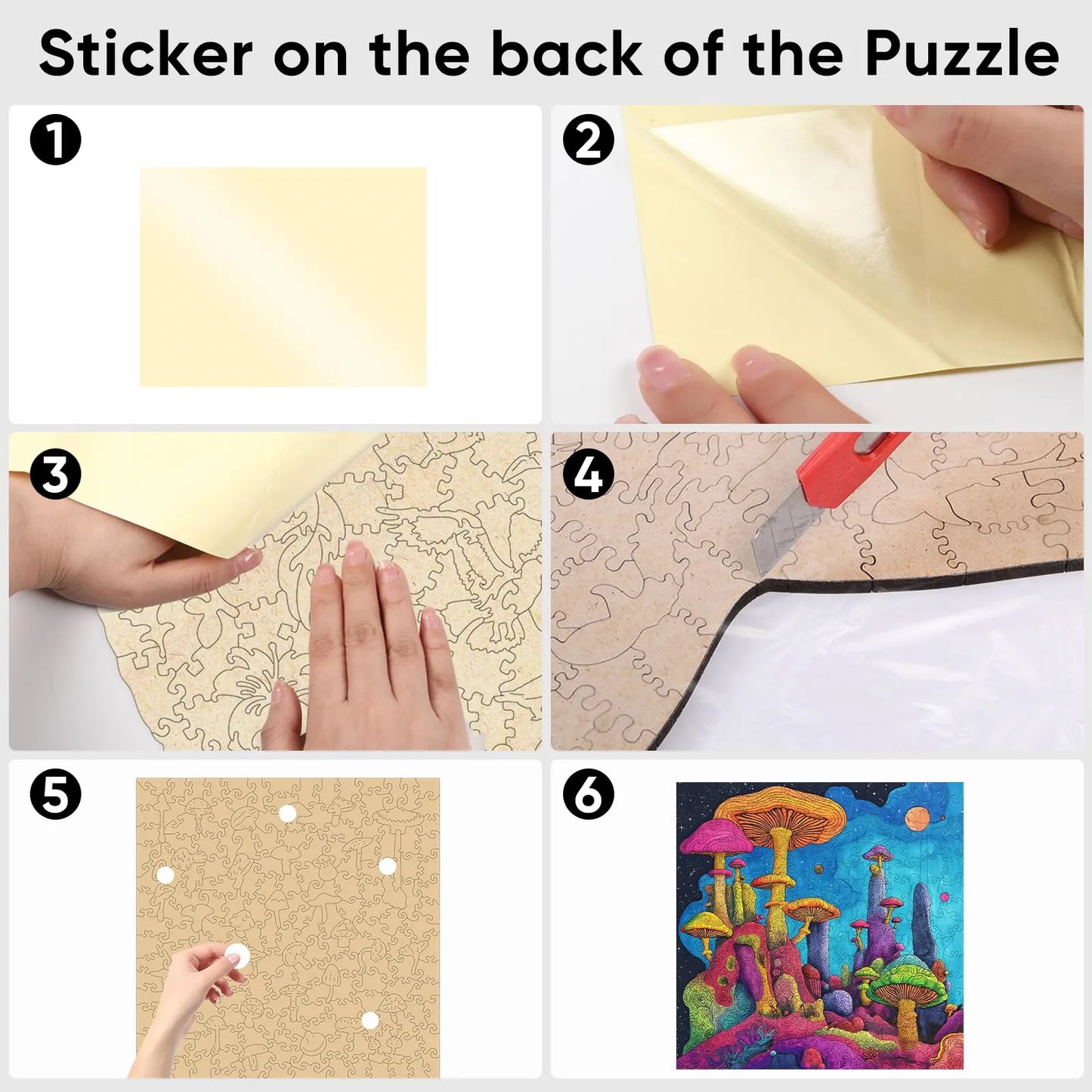 Sticker on the back of the Puzzle

1

2

3

4

5

6