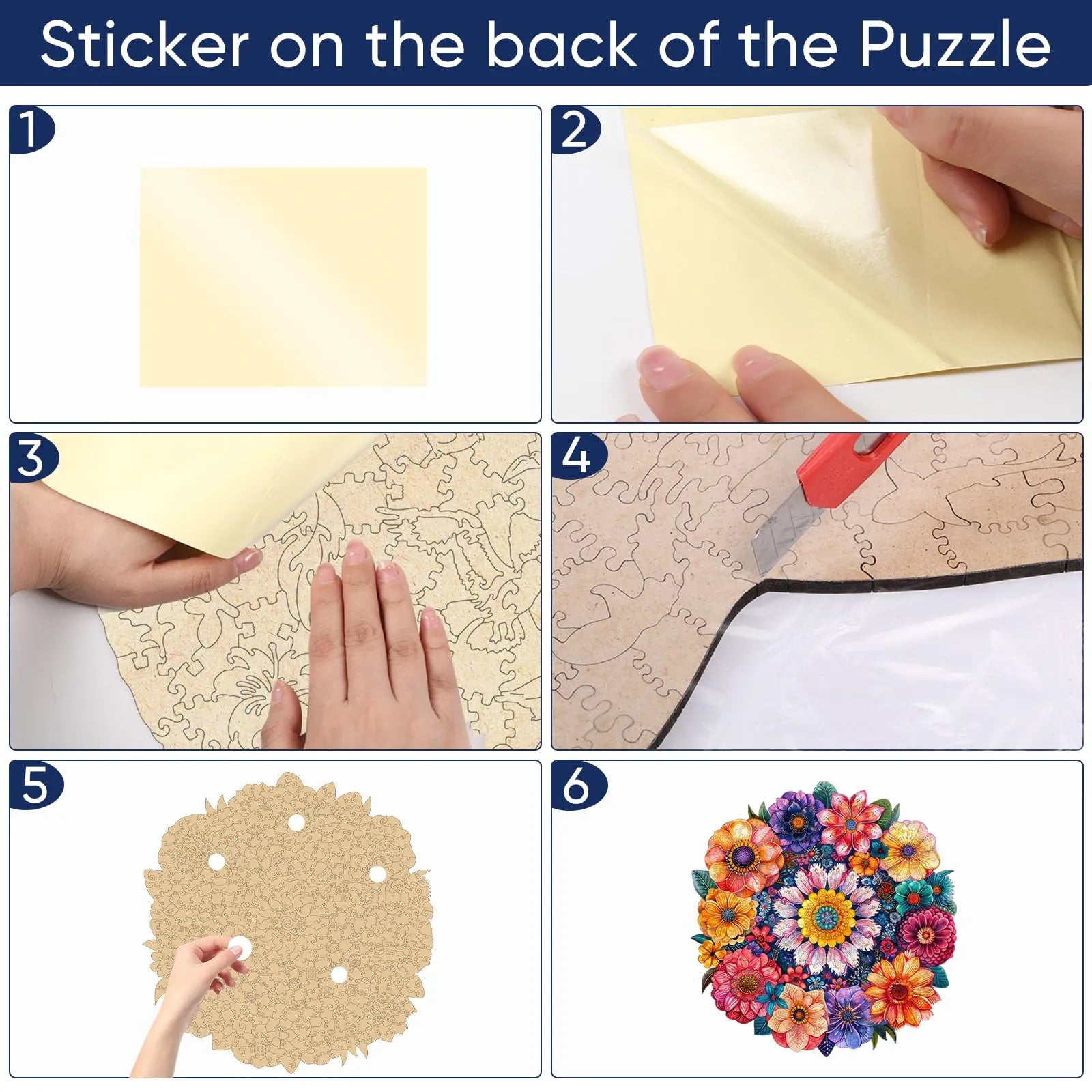 Sticker on the back of the Puzzle

1

2

3

4

5

6