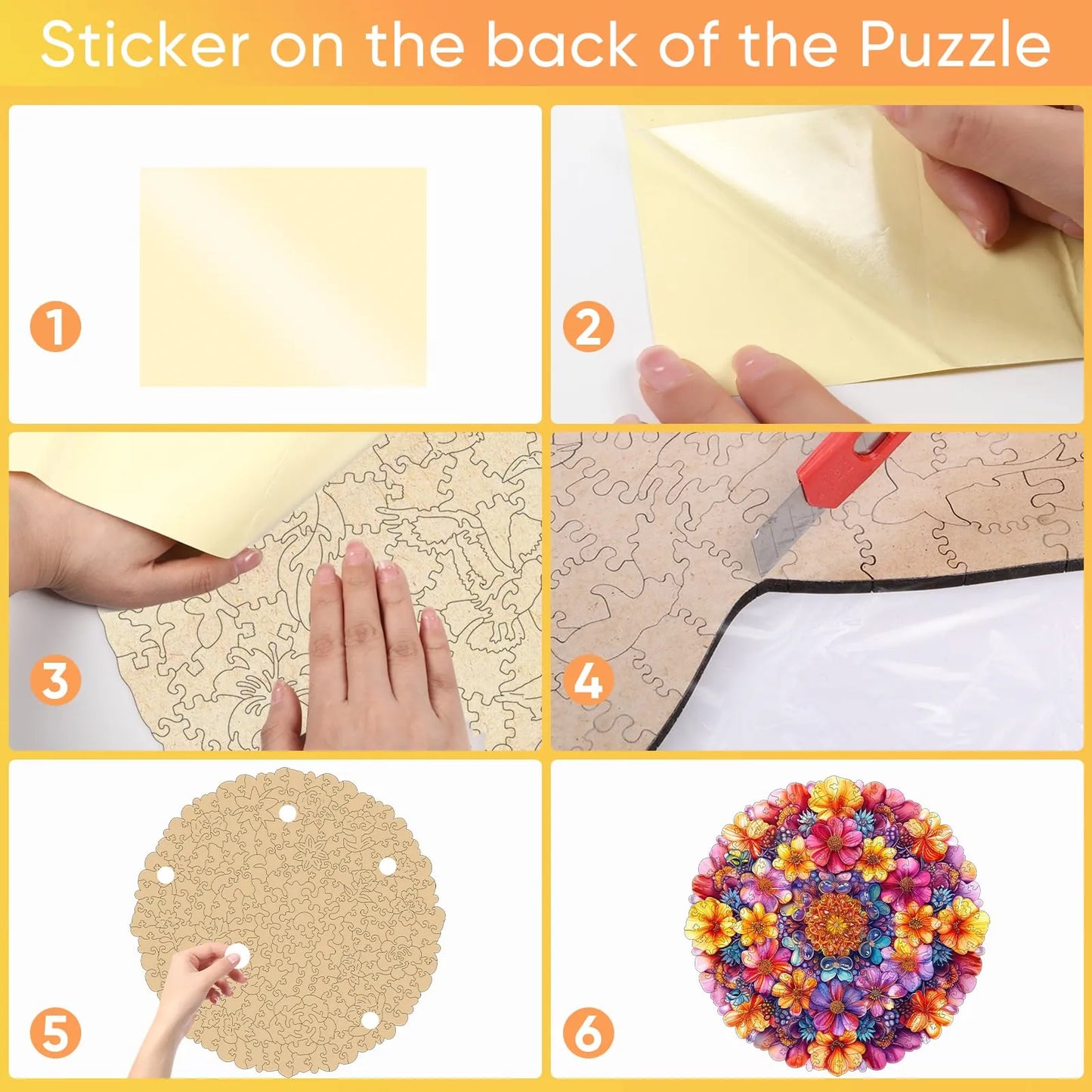 Sticker on the back of the Puzzle

1

2

3

4

5

6