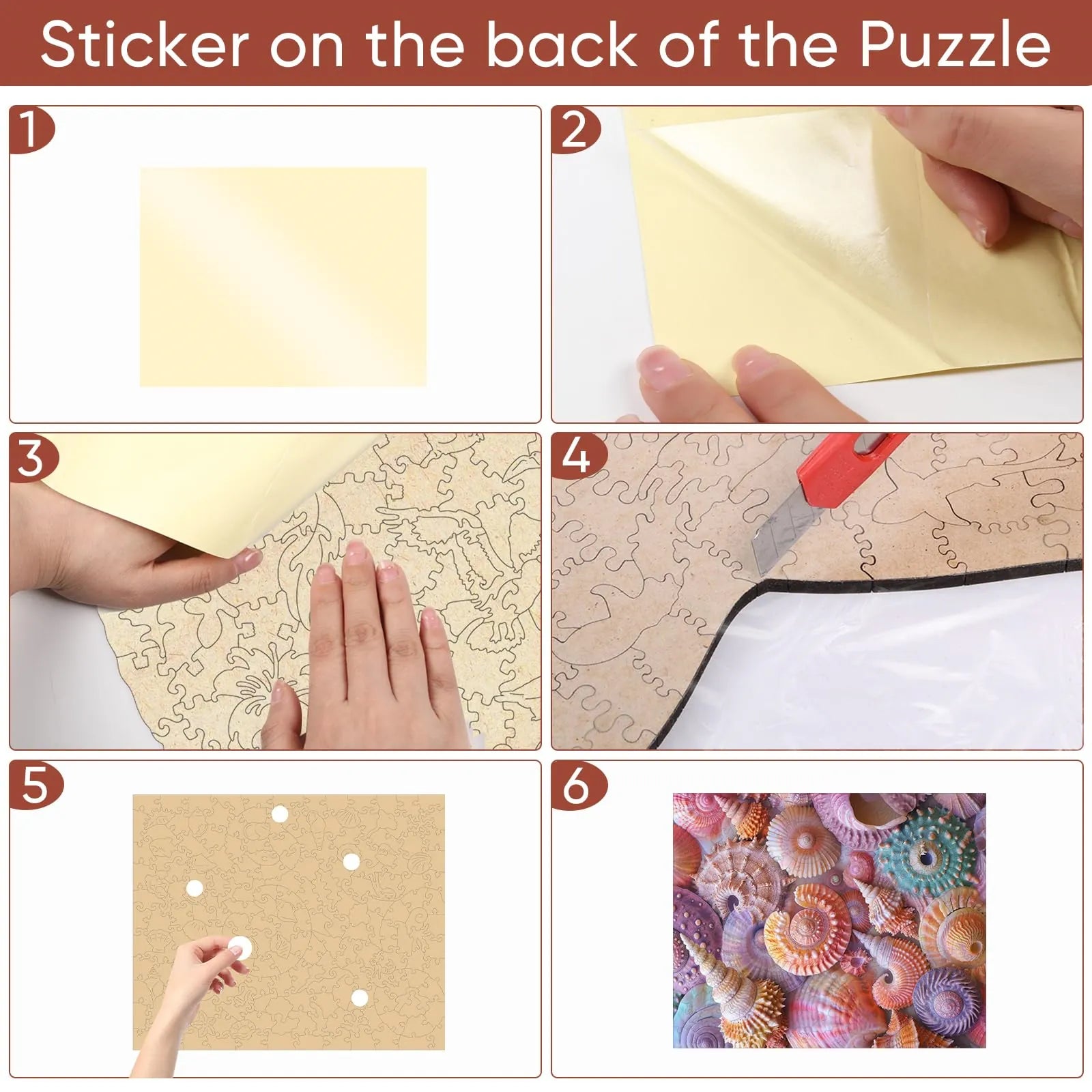 Sticker on the back of the Puzzle

1

2

3

4

5

6