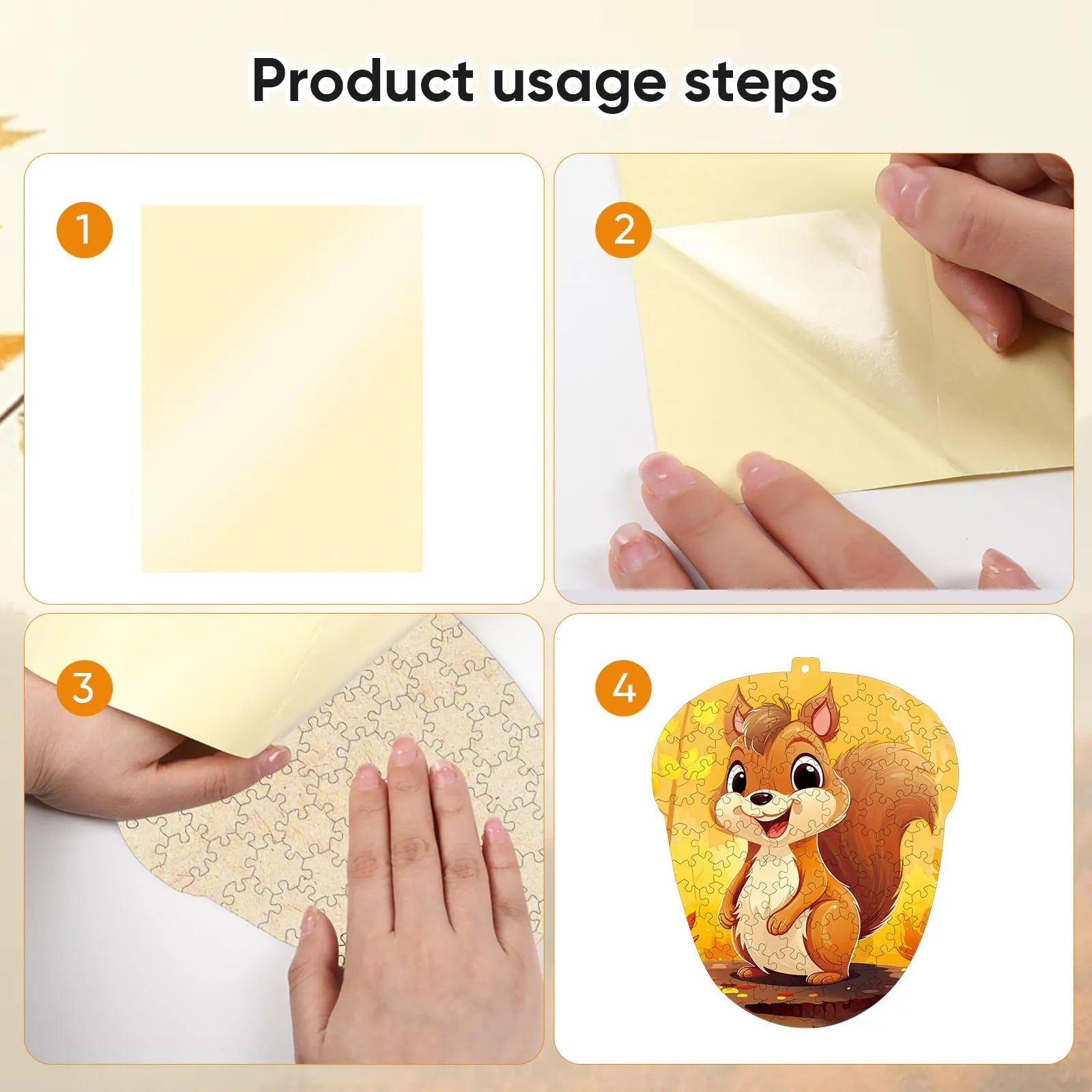 Product usage steps

1

2

3

4