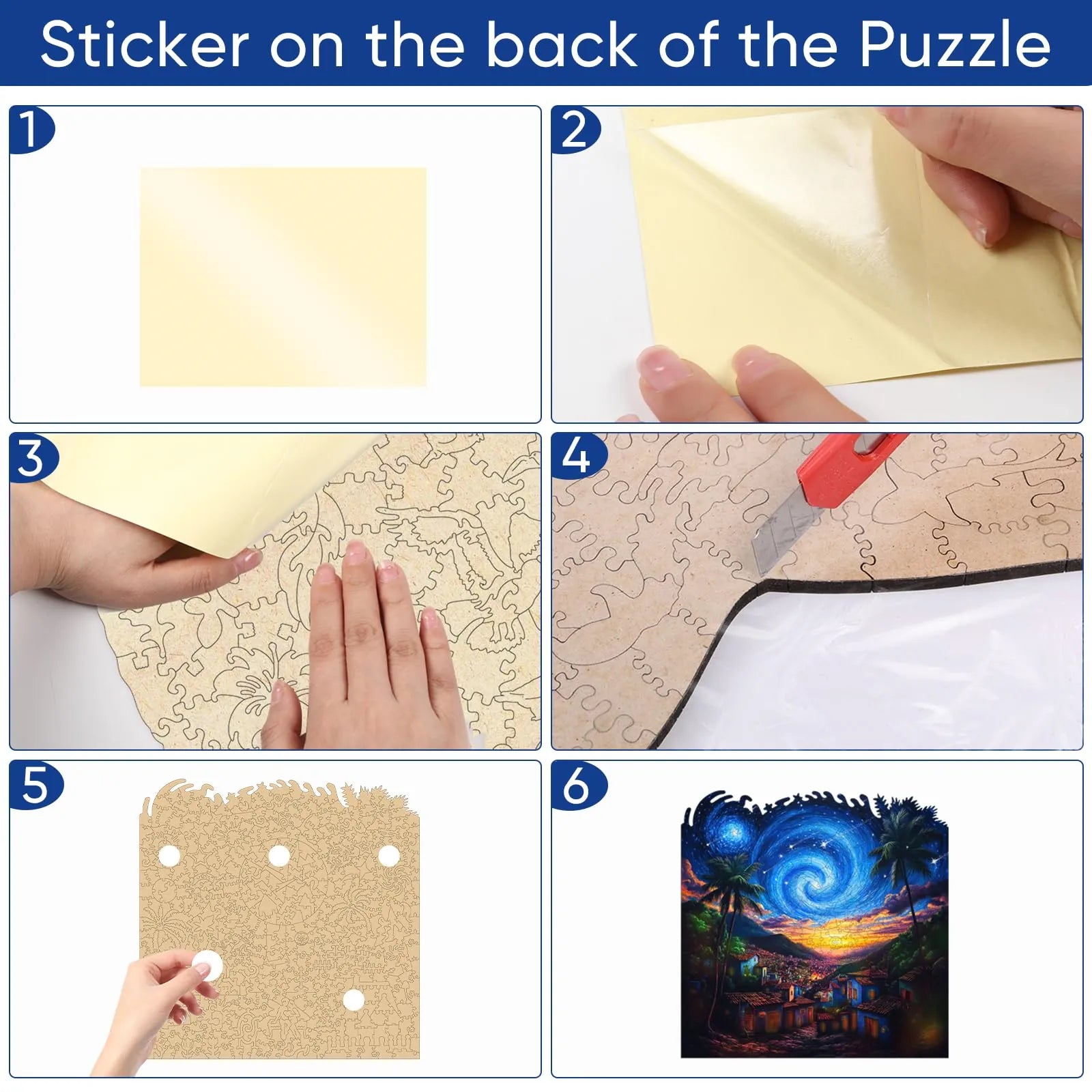 Sticker on the back of the Puzzle

1

2

3

4

5

6