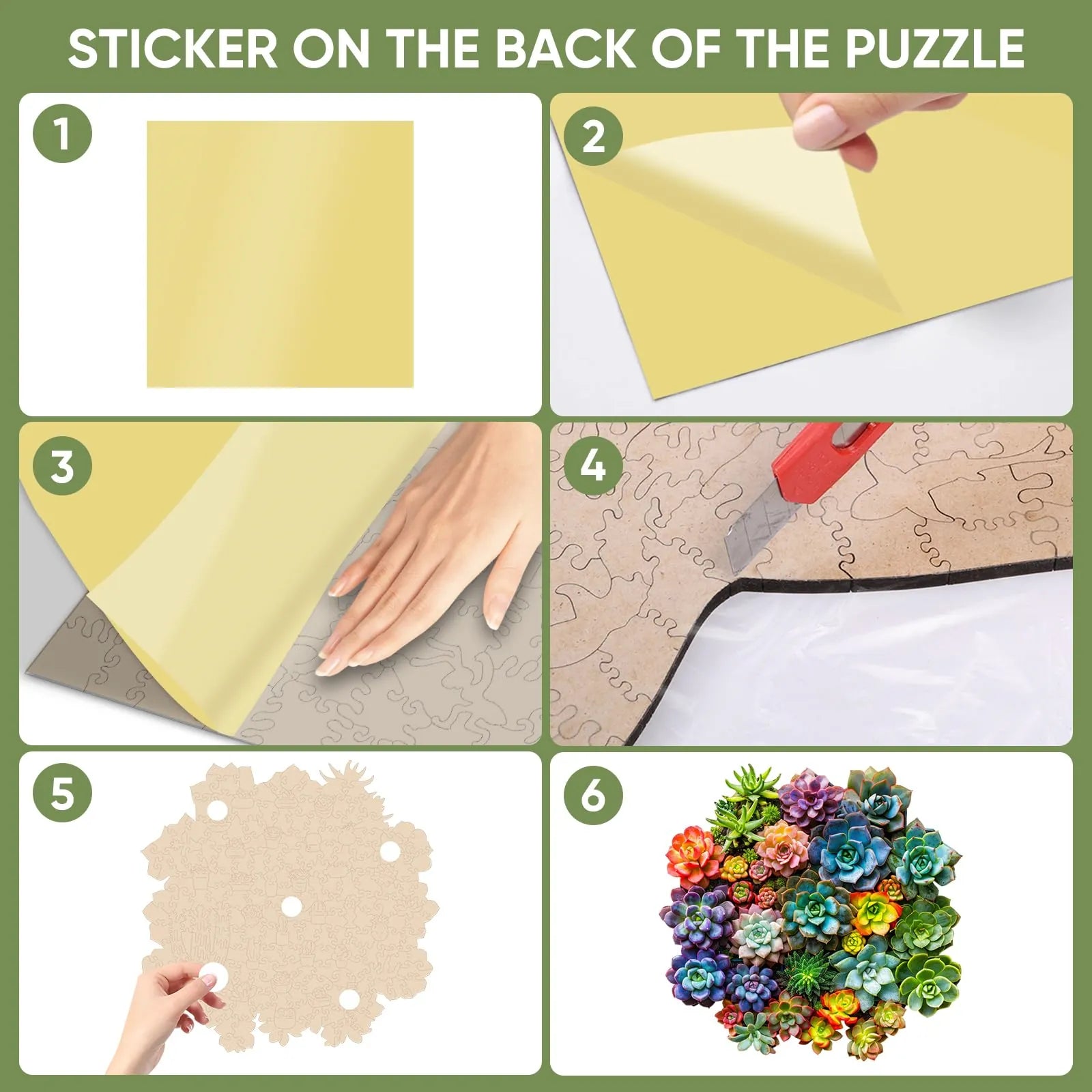 STICKER ON THE BACK OF THE PUZZLE

1

2

3

4

5

6