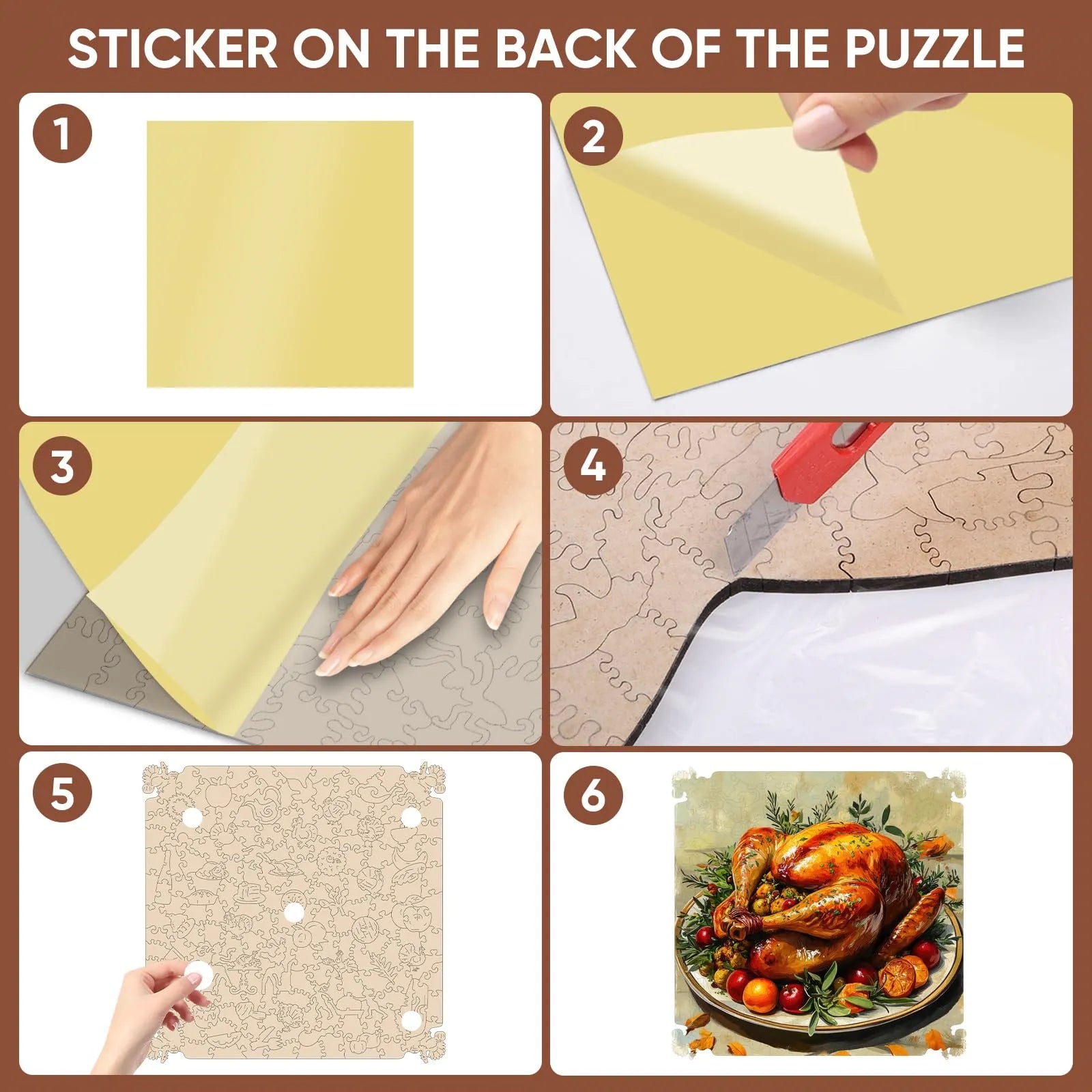 STICKER ON THE BACK OF THE PUZZLE

1

2

3

4

5

6