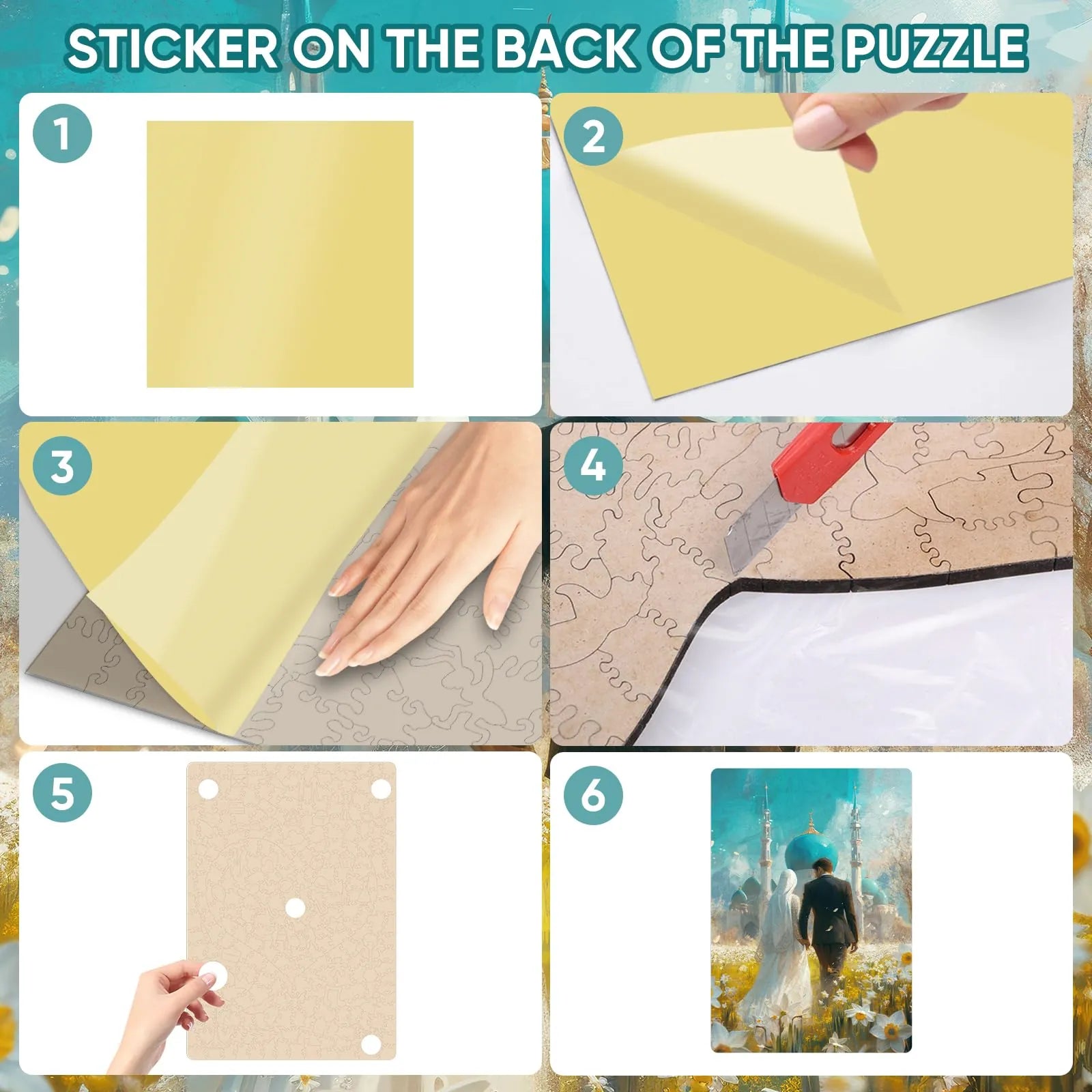 STICKER ON THE BACK OF THE PUZZLE

1

2

3

4

5

6