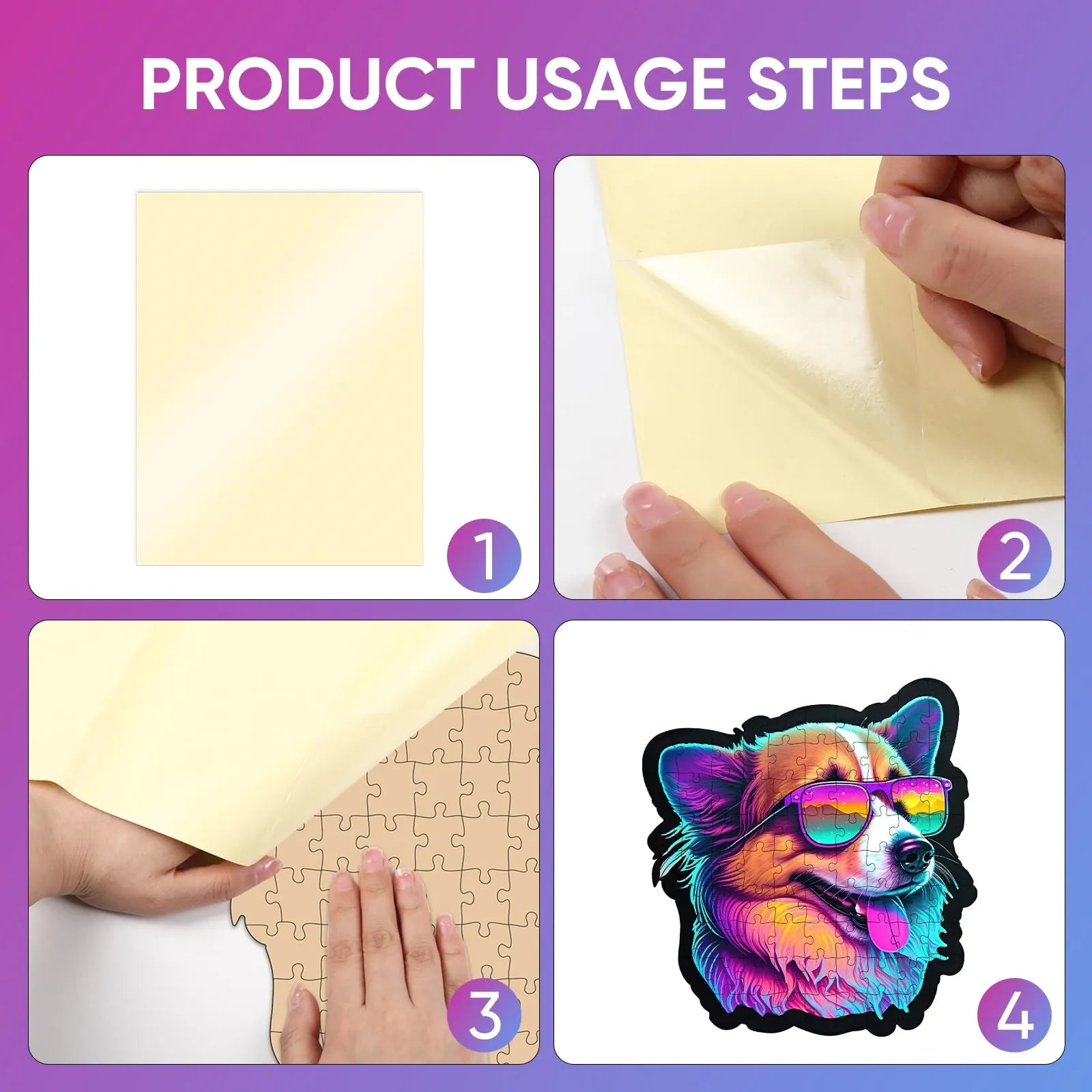 PRODUCT USAGE STEPS

1

2

3

4