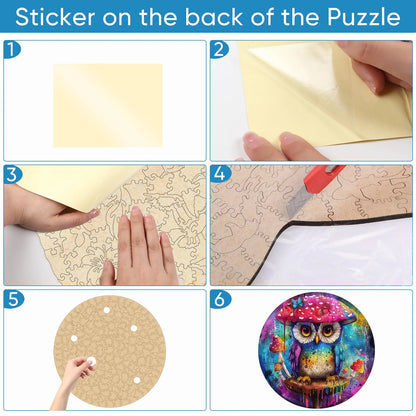 Sticker on the back of the Puzzle

1

2

3

4

5

6