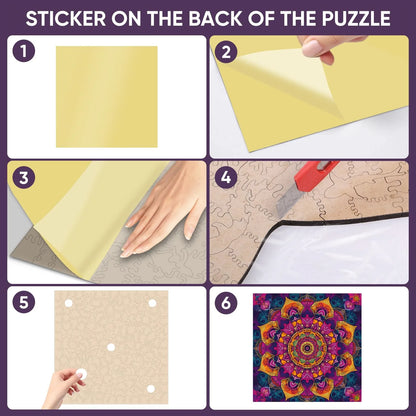 STICKER ON THE BACK OF THE PUZZLE

1

2

3

4

5

6