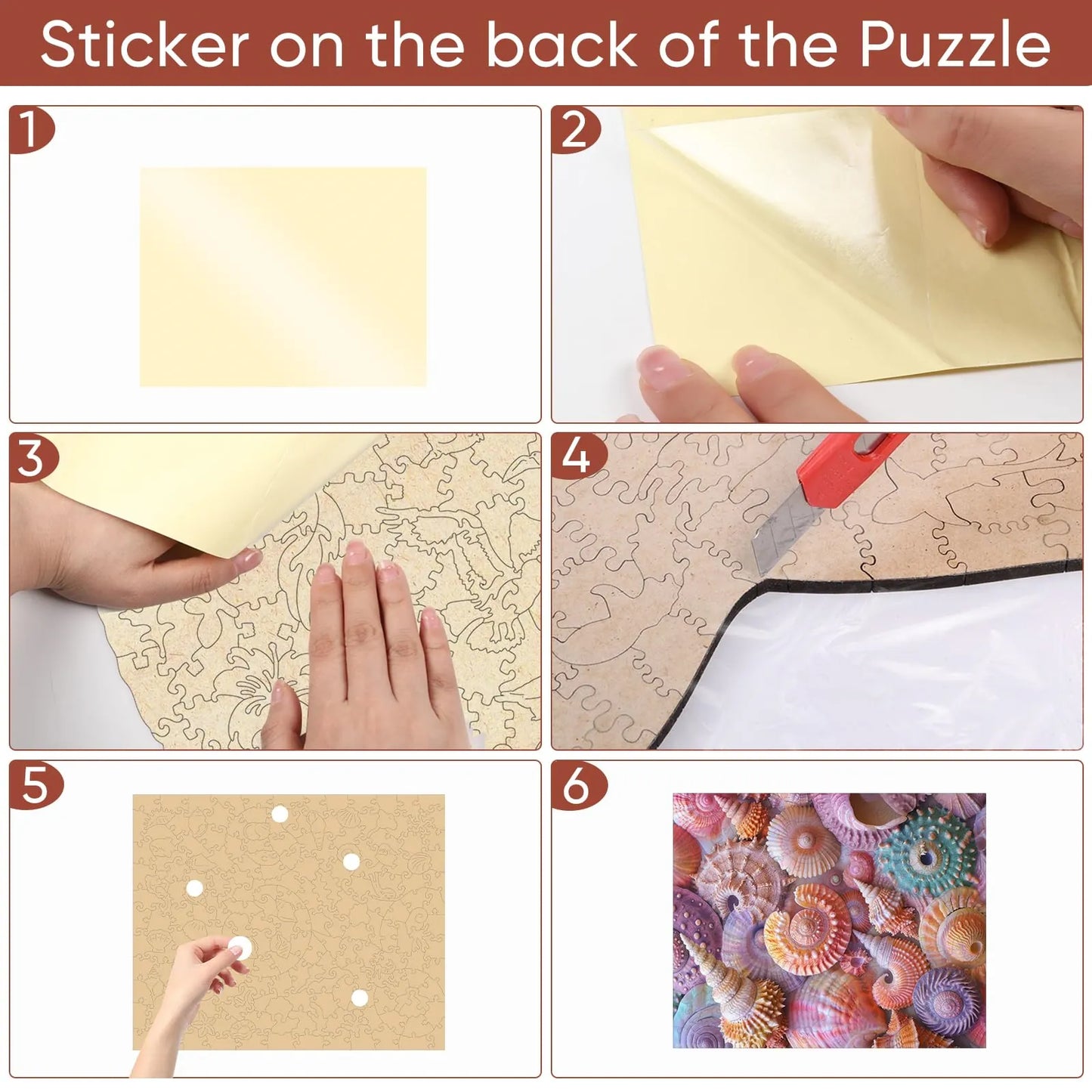 Sticker on the back of the Puzzle

1

2

3

4

5

6