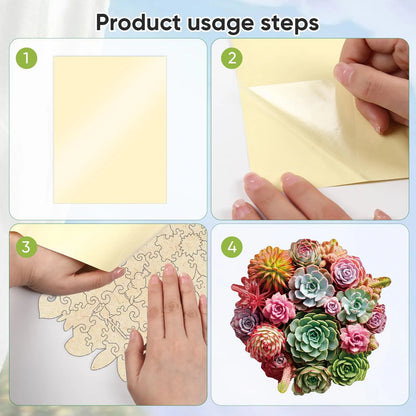 Product usage steps

1

2

3

4