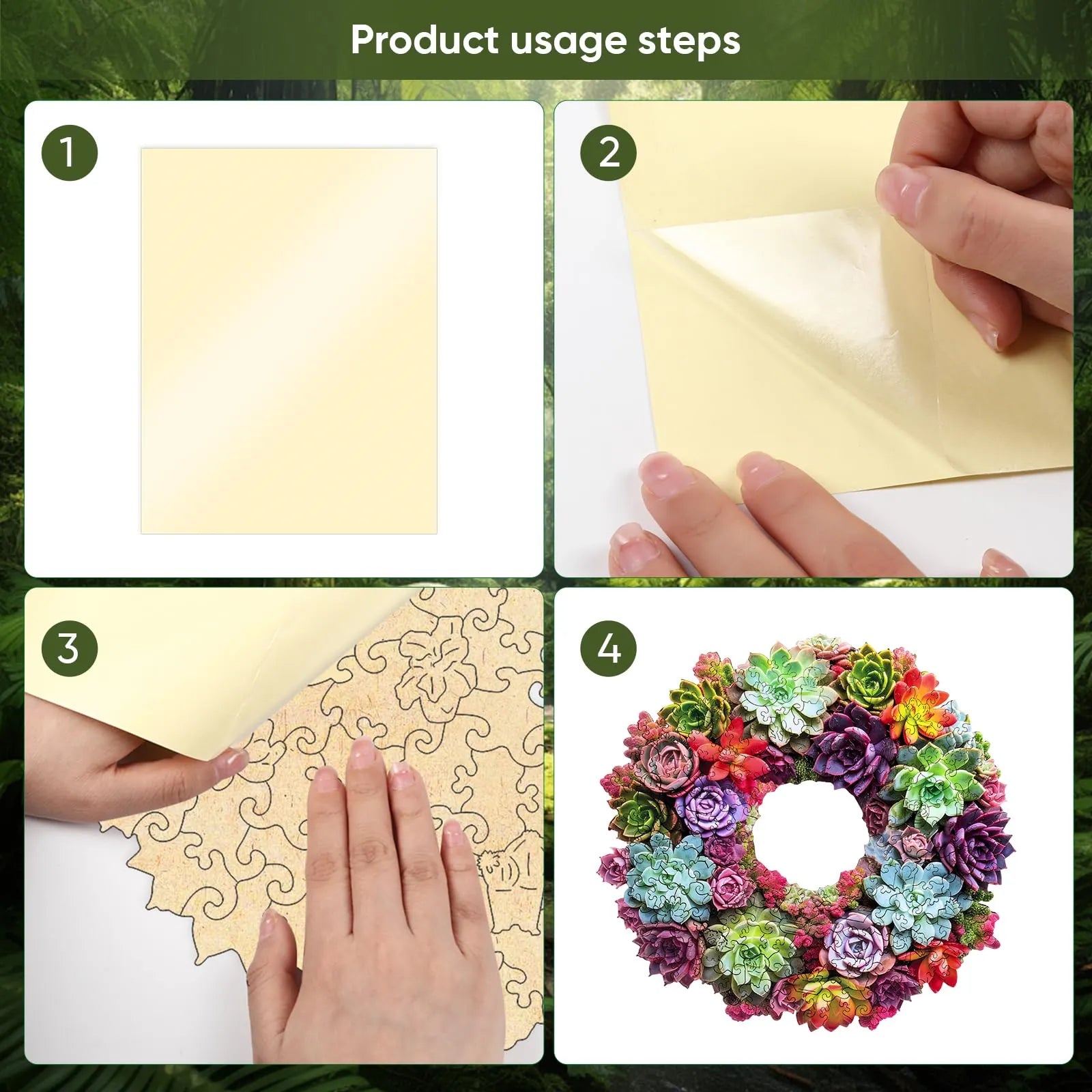 Product usage steps

1

2

3

4